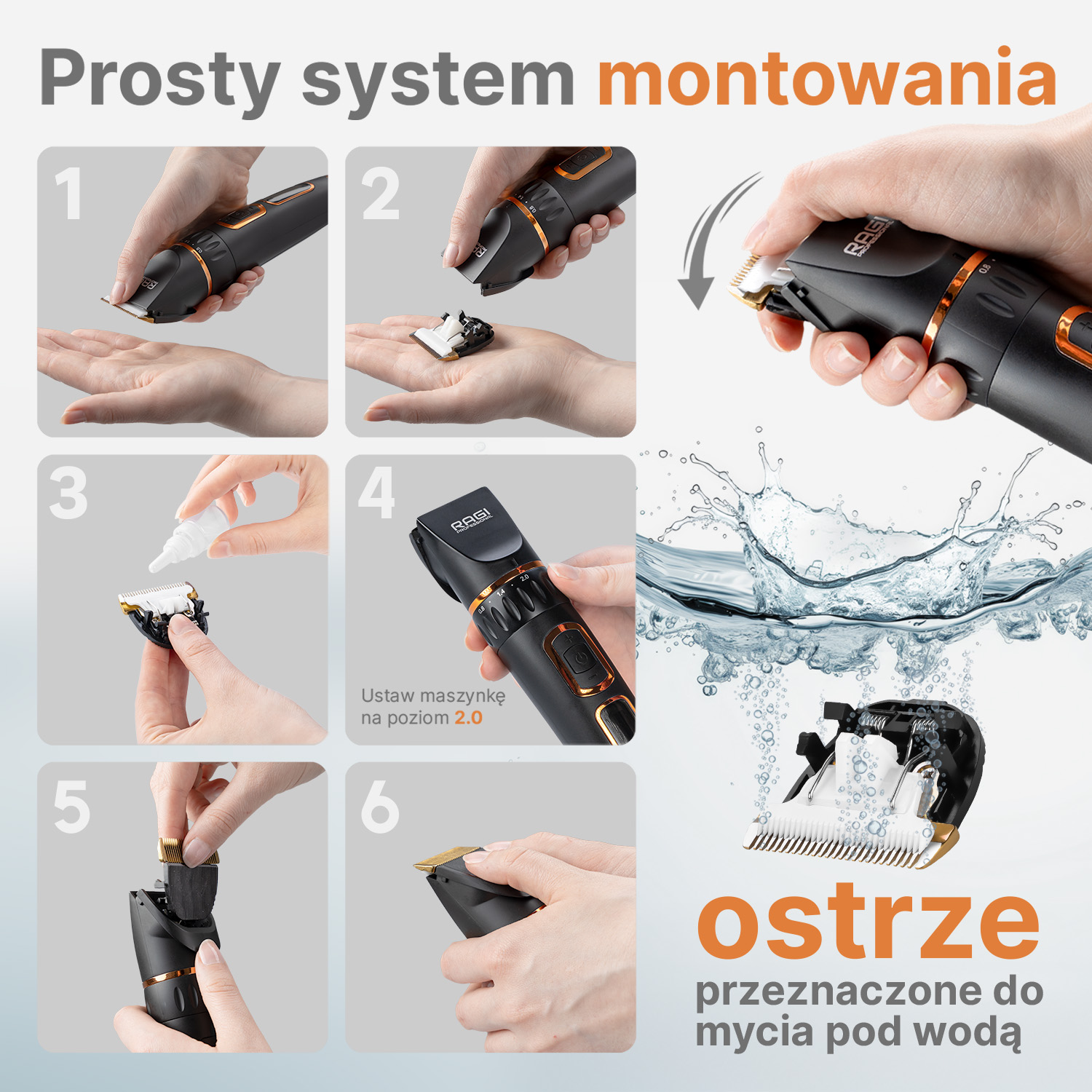 Prosty system montowania

1

2

RAGI PROFESSIONAL

0.8

3

4

RAGI PROFESSIONAL

0.8 1.4 2.0

Ustaw maszynkę na poziom 2.0

5

6

ostrze

przeznaczone do mycia pod wodą